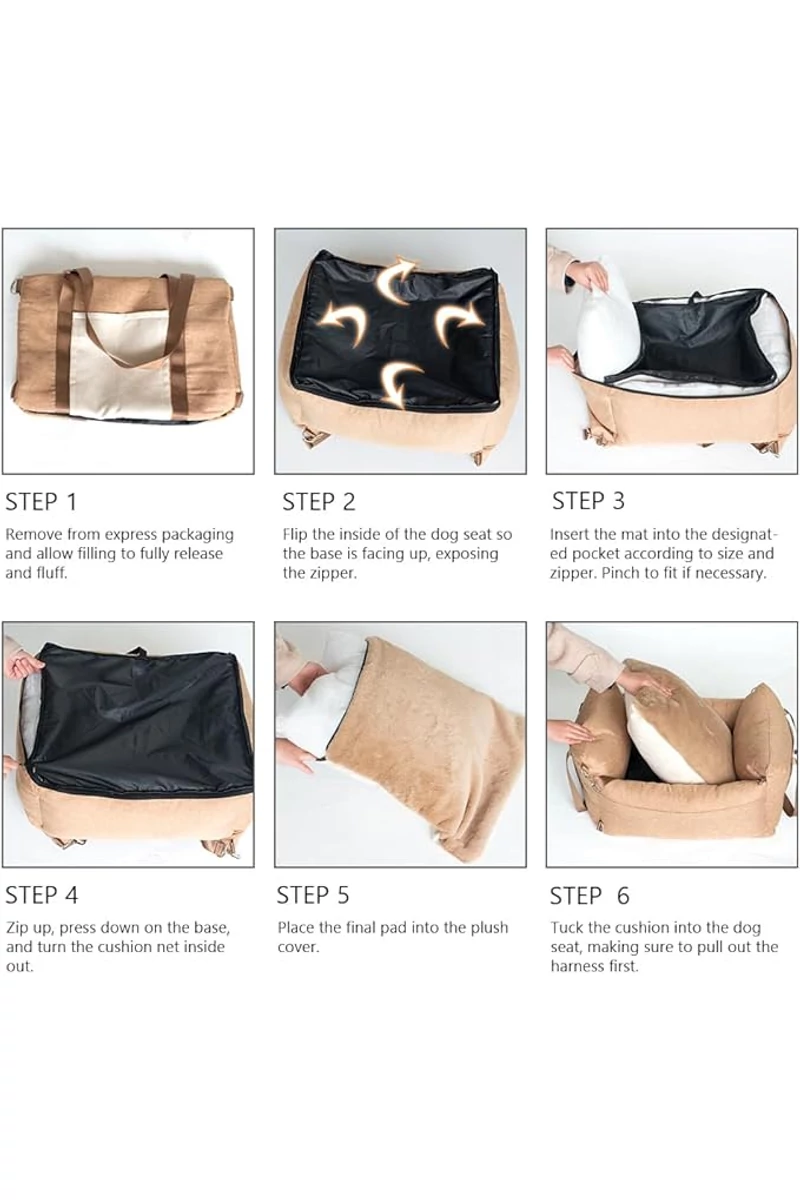 STEP 1

Remove from express packaging and allow filling to fully release and fluff.

STEP 2

Flip the inside of the dog seat so the base is facing up, exposing the zipper.

STEP 3

Insert the mat into the designated pocket according to size and zipper. Pinch to fit if necessary.

STEP 4

Zip up, press down on the base, and turn the cushion net inside out.

STEP 5

Place the final pad into the plush cover.

STEP 6

Tuck the cushion into the dog seat, making sure to pull out the harness first.