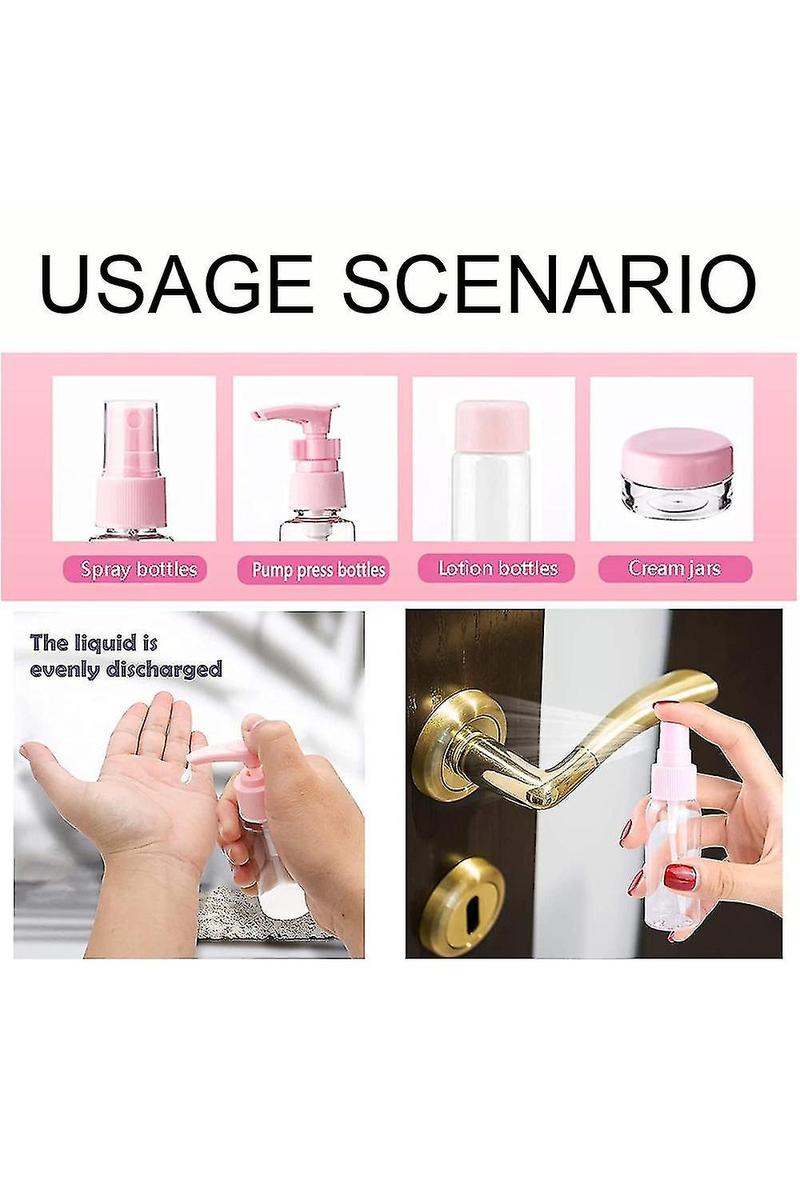 USAGE SCENARIO

Spray bottles

Pump press bottles

Lotion bottles

Cream jars

The liquid is evenly discharged